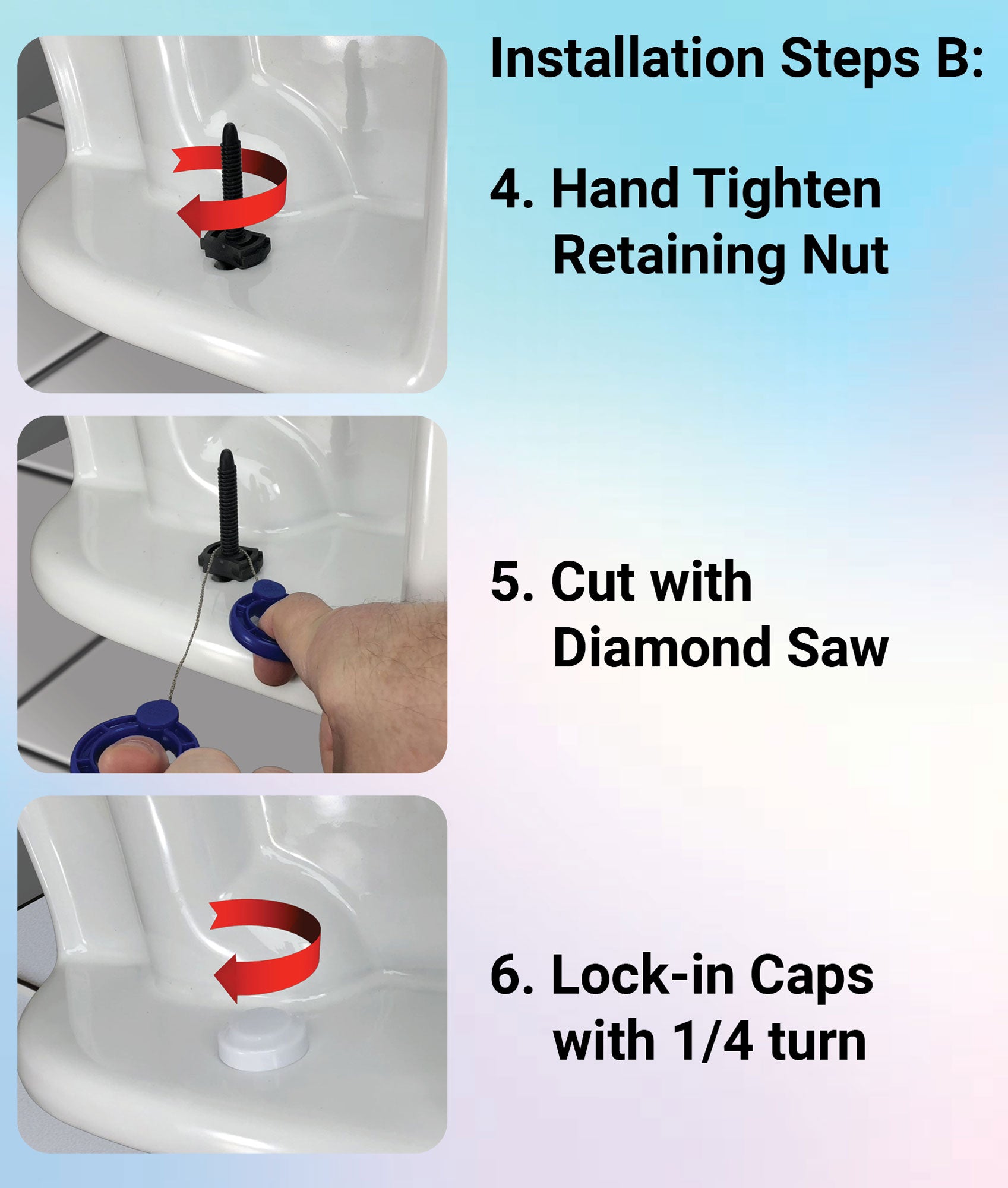 Installation Steps B:

4. Hand Tighten Retaining Nut

5. Cut with Diamond Saw

6. Lock-in Caps with 1/4 turn