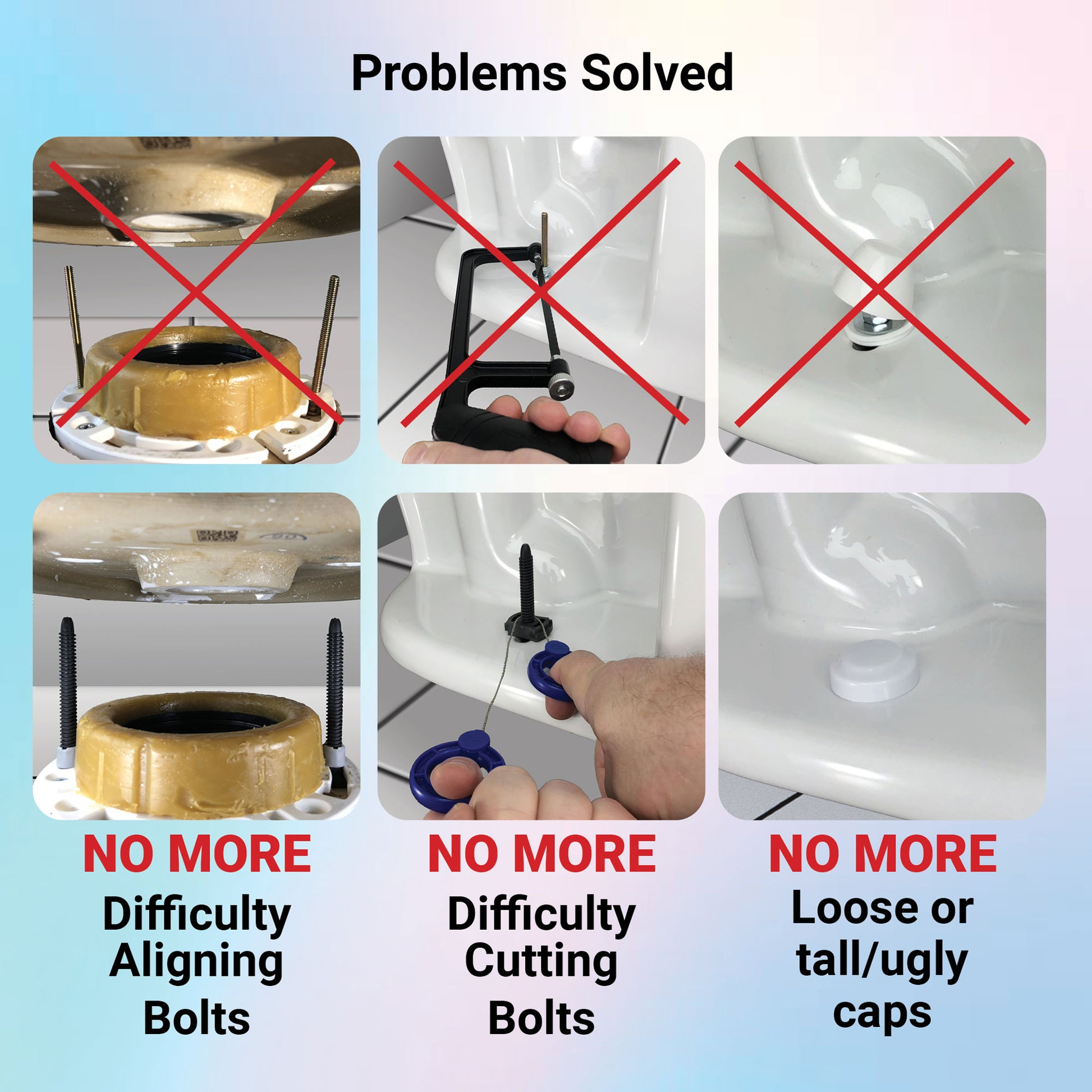 Problems Solved

NO MORE
Difficulty Aligning Bolts

NO MORE
Difficulty Cutting Bolts

NO MORE
Loose or tall/ugly caps