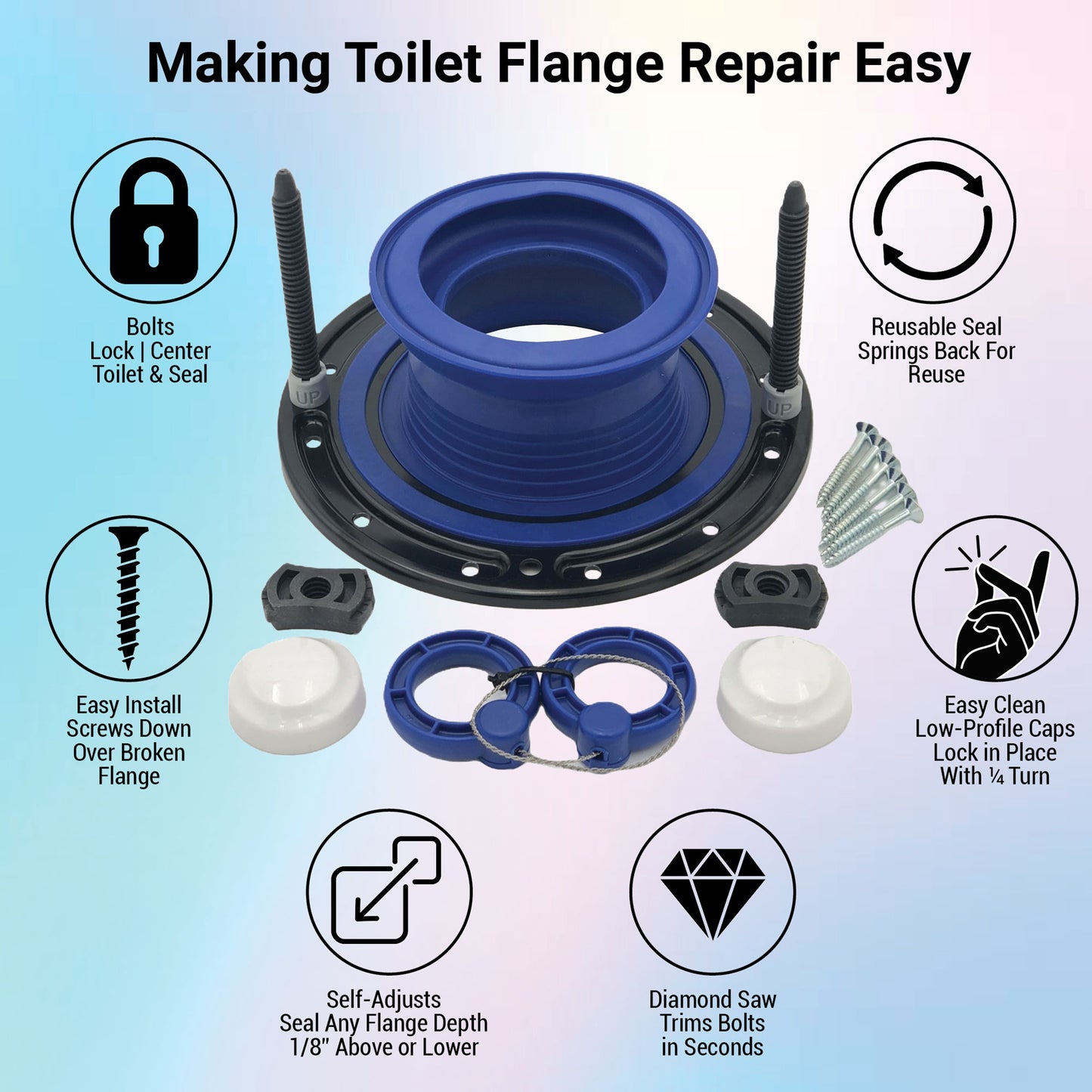 Making Toilet Flange Repair Easy

Bolts
Lock | Center
Toilet & Seal

Reusable Seal
Springs Back For
Reuse

UP

UP

Easy Install
Screws Down
Over Broken
Flange

Easy Clean
Low-Profile Caps
Lock in Place
With ¼ Turn

Self-Adjusts
Seal Any Flange Depth
1/8" Above or Lower

Diamond Saw
Trims Bolts
in Seconds