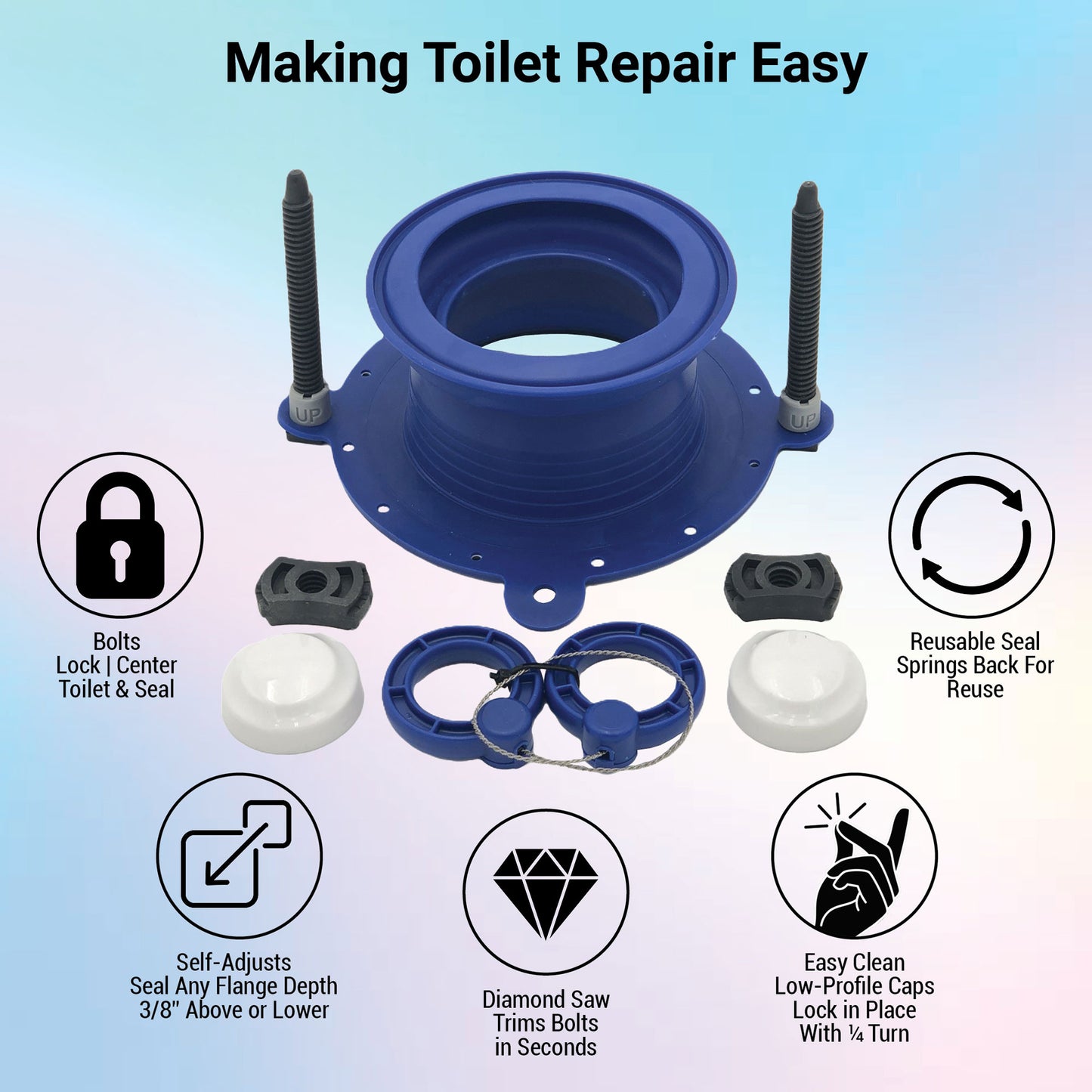 Making Toilet Repair Easy

UP

UP

Bolts
Lock | Center
Toilet & Seal

Reusable Seal
Springs Back For
Reuse

Self-Adjusts
Seal Any Flange Depth
3/8" Above or Lower

Diamond Saw
Trims Bolts
in Seconds

Easy Clean
Low-Profile Caps
Lock in Place
With ¼ Turn