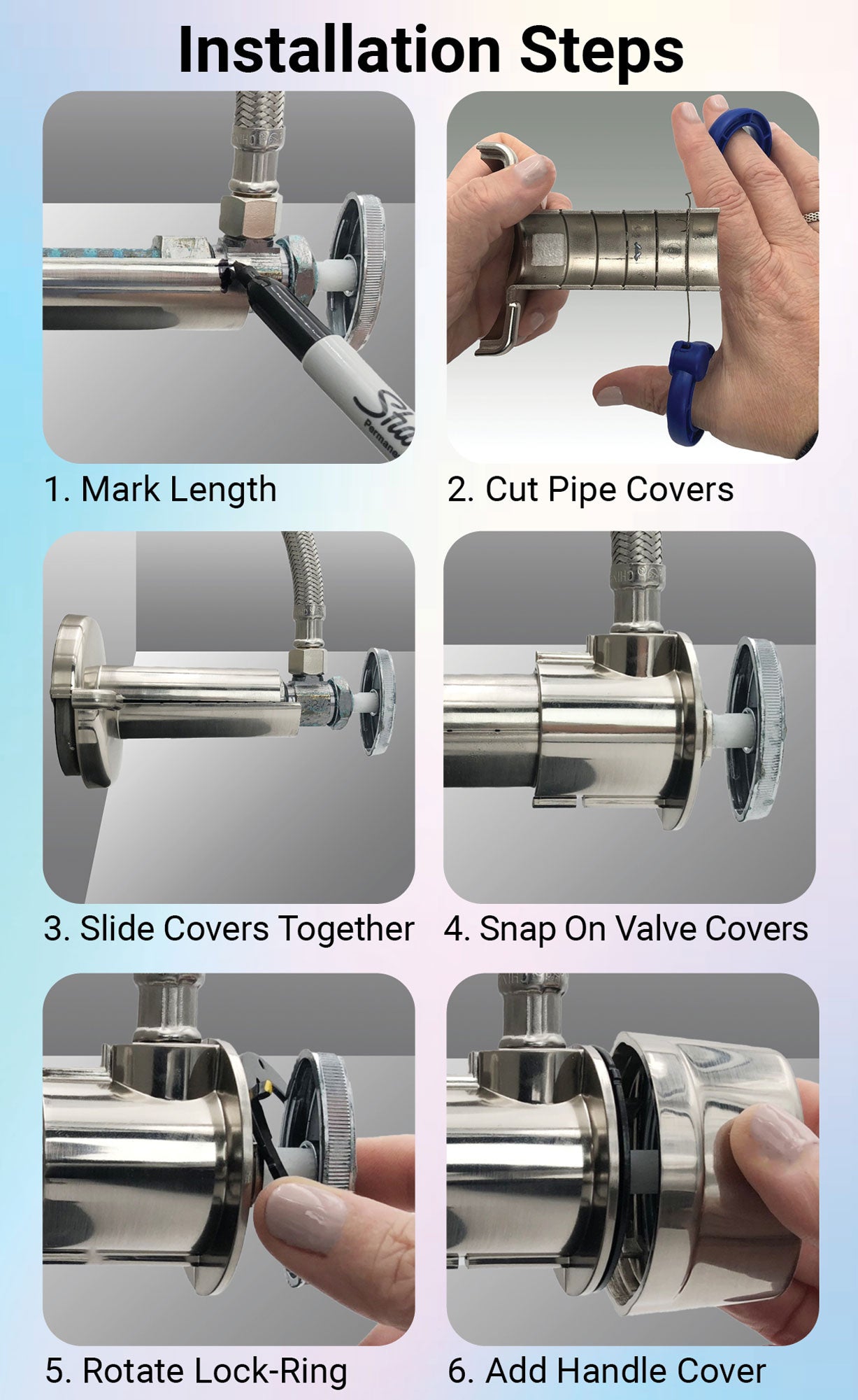 Installation Steps

1. Mark Length

2. Cut Pipe Covers

3. Slide Covers Together

4. Snap On Valve Covers

5. Rotate Lock-Ring

6. Add Handle Cover