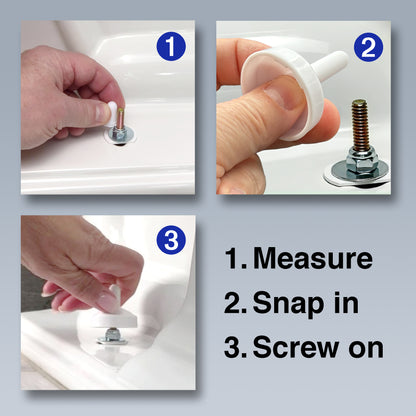 1

2

3

1. Measure
2. Snap in
3. Screw on